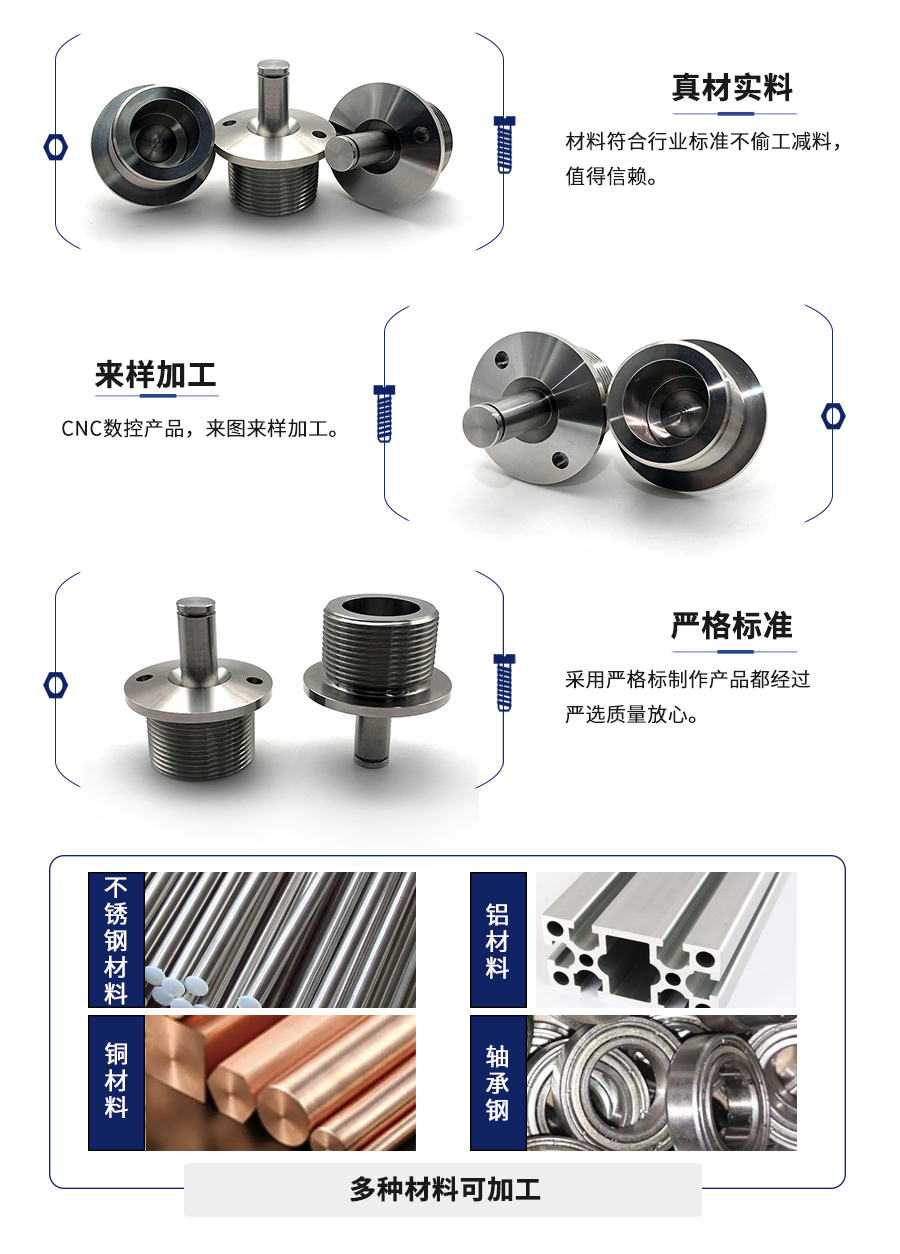 真材实料

材料符合行业标准不偷工减料，值得信赖。

来样加工

CNC数控产品，来图来样加工。

严格标准

采用严格标制作产品都经过严选质量放心。

不锈钢材料

铝材料

铜材料

轴承钢

多种材料可加工